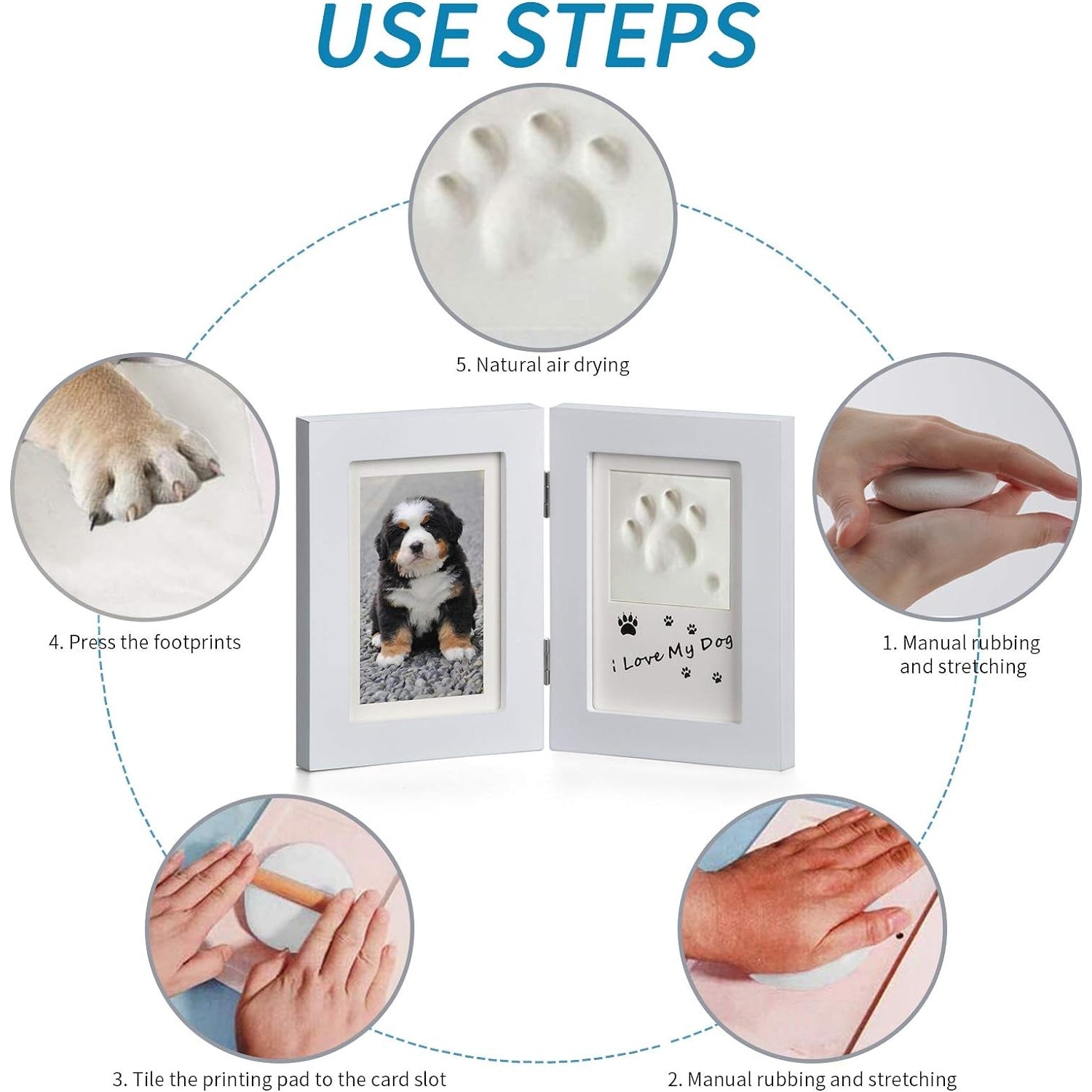 USE STEPS

5. Natural air drying

4. Press the footprints

i Love My Dog

1. Manual rubbing and stretching

3. Tile the printing pad to the card slot

2. Manual rubbing and stretching