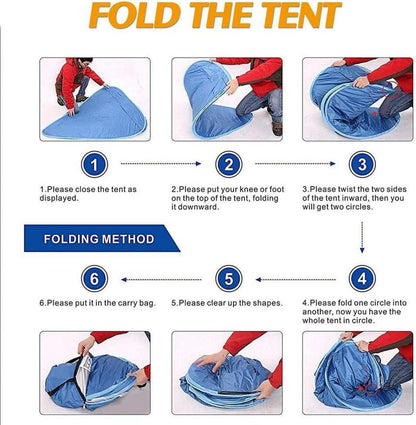 FOLD THE TENT

1

2

3

1.Please close the tent as displayed.

2.Please put your knee or foot on the top of the tent, folding it downward.

3.Please twist the two sides of the tent inward, then you will get two circles.

FOLDING METHOD

6

5

4

6.Please put it in the carry bag.

5.Please clear up the shapes.

4.Please fold one circle into another, now you have the whole tent in circle.