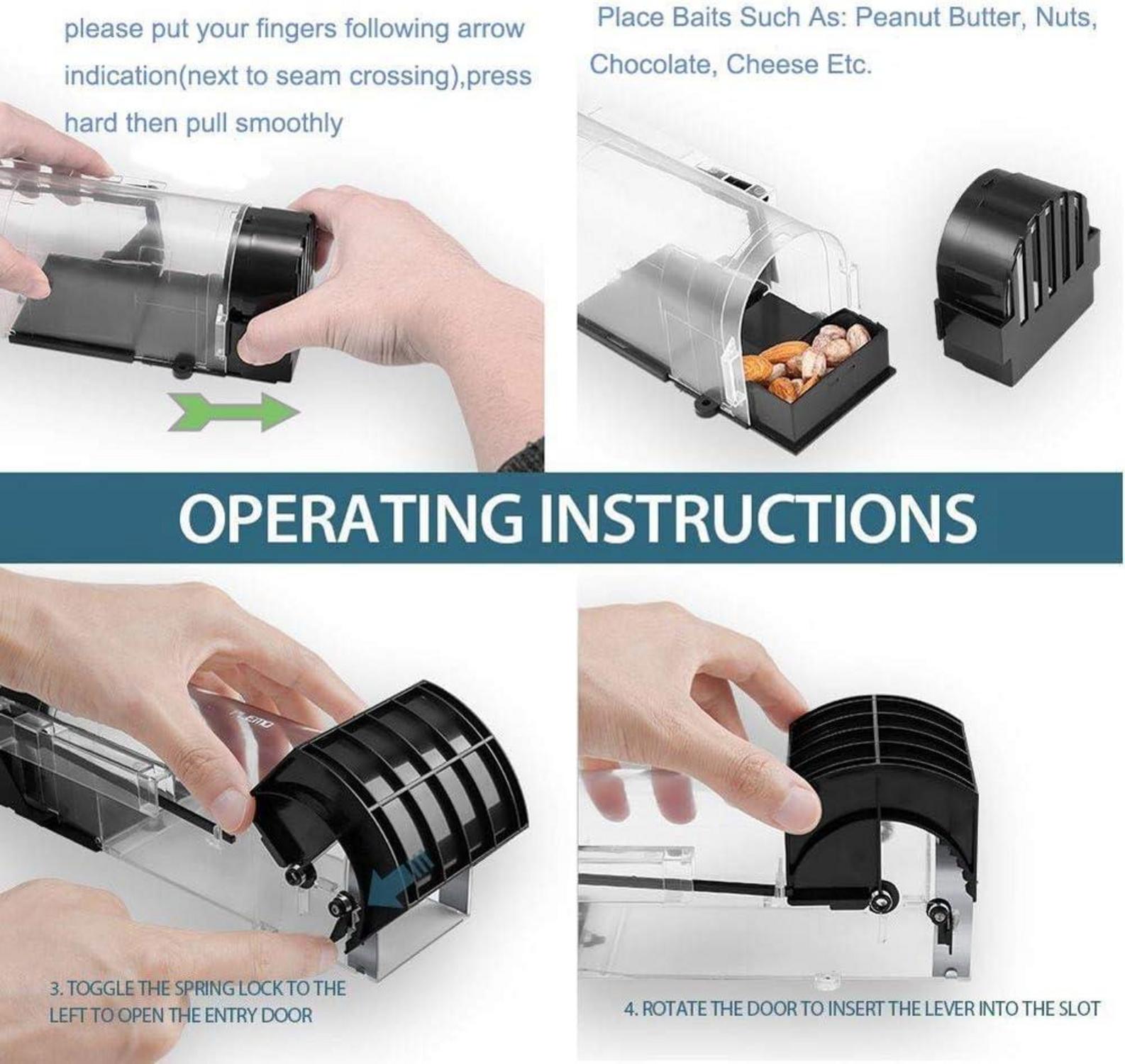 please put your fingers following arrow indication(next to seam crossing),press hard then pull smoothly

Place Baits Such As: Peanut Butter, Nuts, Chocolate, Cheese Etc.

OPERATING INSTRUCTIONS

3. TOGGLE THE SPRING LOCK TO THE LEFT TO OPEN THE ENTRY DOOR

4. ROTATE THE DOOR TO INSERT THE LEVER INTO THE SLOT