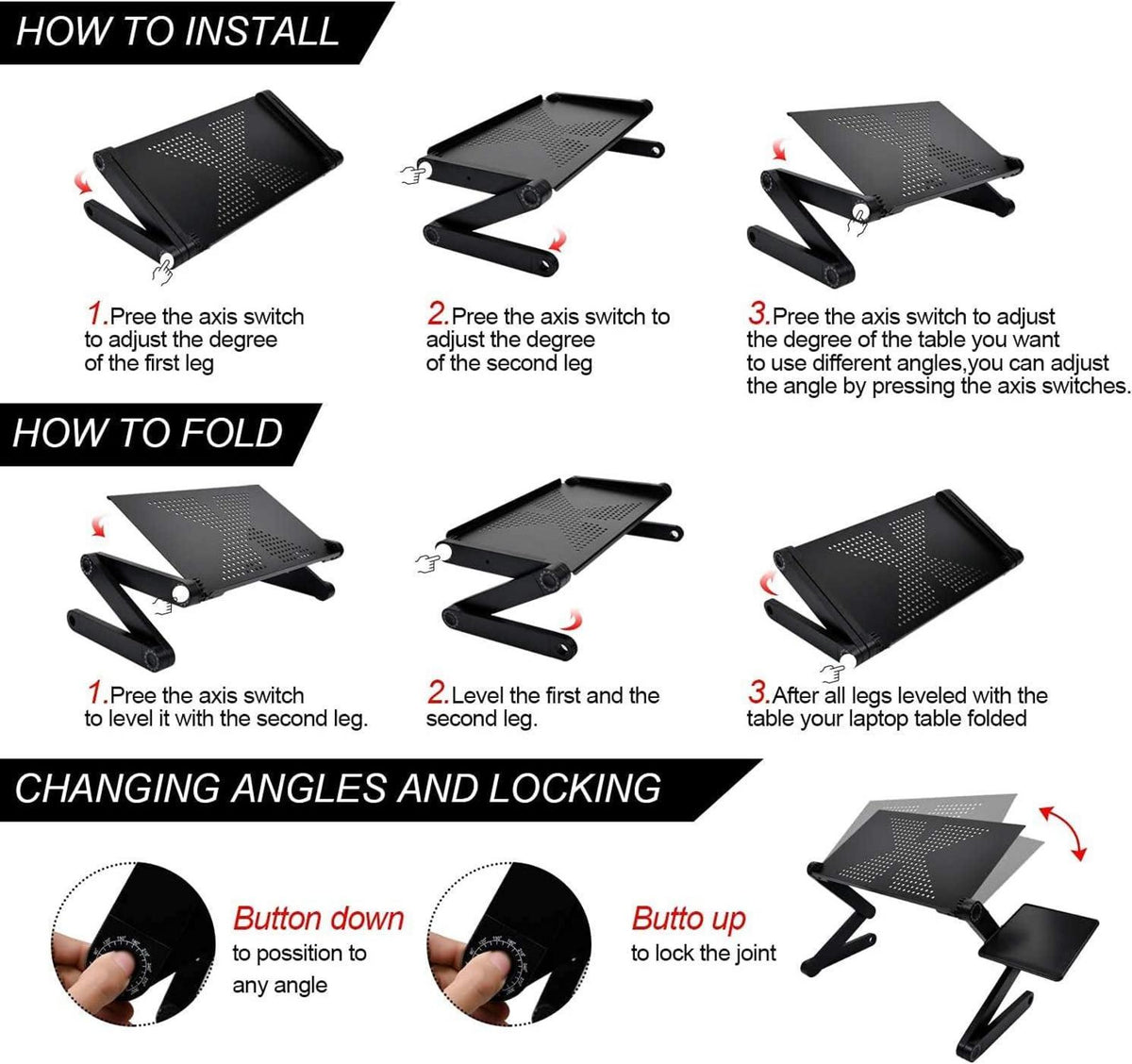 HOW TO INSTALL

1.Pree the axis switch to adjust the degree of the first leg

2.Pree the axis switch to adjust the degree of the second leg

3.Pree the axis switch to adjust the degree of the table you want to use different angles,you can adjust the angle by pressing the axis switches.

HOW TO FOLD

1.Pree the axis switch to level it with the second leg.

2.Level the first and the second leg.

3.After all legs leveled with the table your laptop table folded

CHANGING ANGLES AND LOCKING

Button down
to possition to any angle

Butto up
to lock the joint