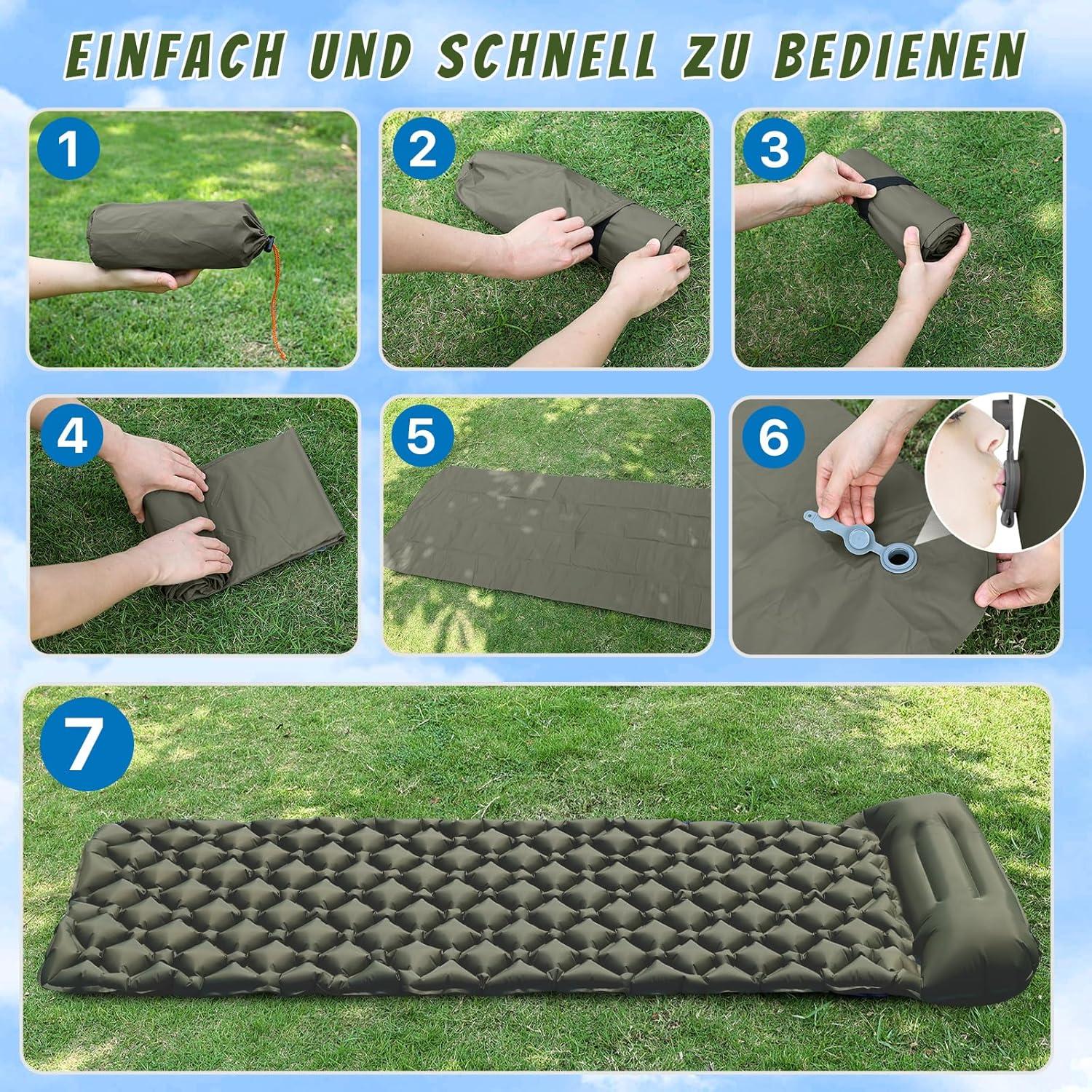 EINFACH UND SCHNELL ZU BEDIENEN

1

2

3

4

5

6

7