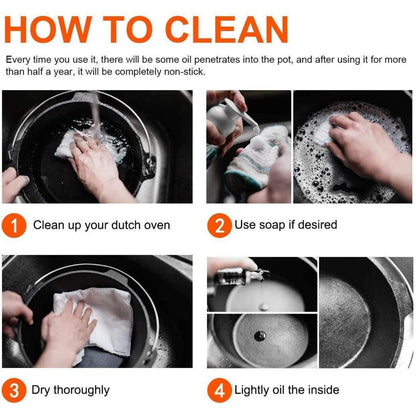 HOW TO CLEAN

Every time you use it, there will be some oil penetrates into the pot, and after using it for more than half a year, it will be completely non-stick.

1 Clean up your dutch oven

2 Use soap if desired

3 Dry thoroughly

4 Lightly oil the inside