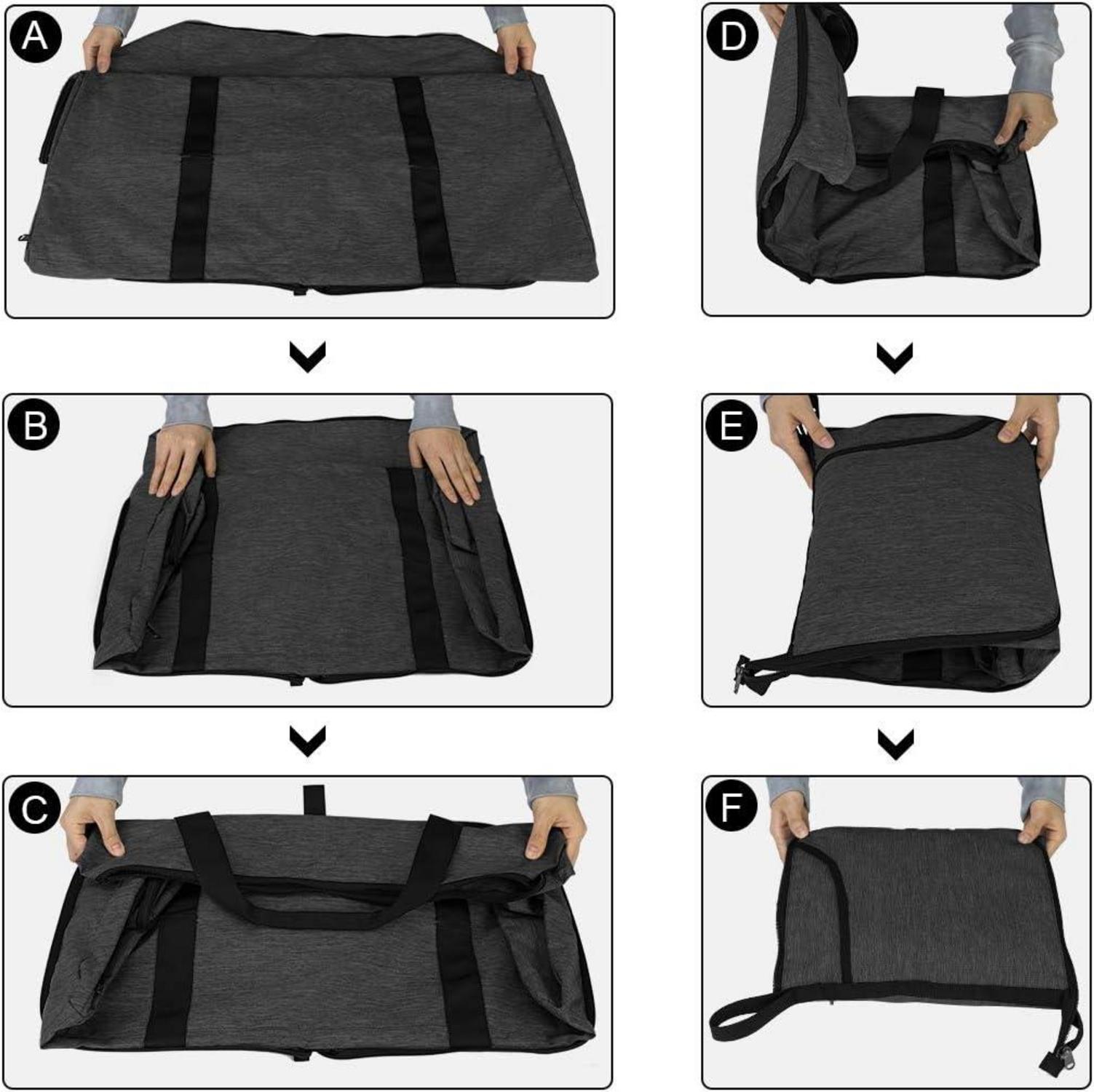 A

B

C

D

E

F