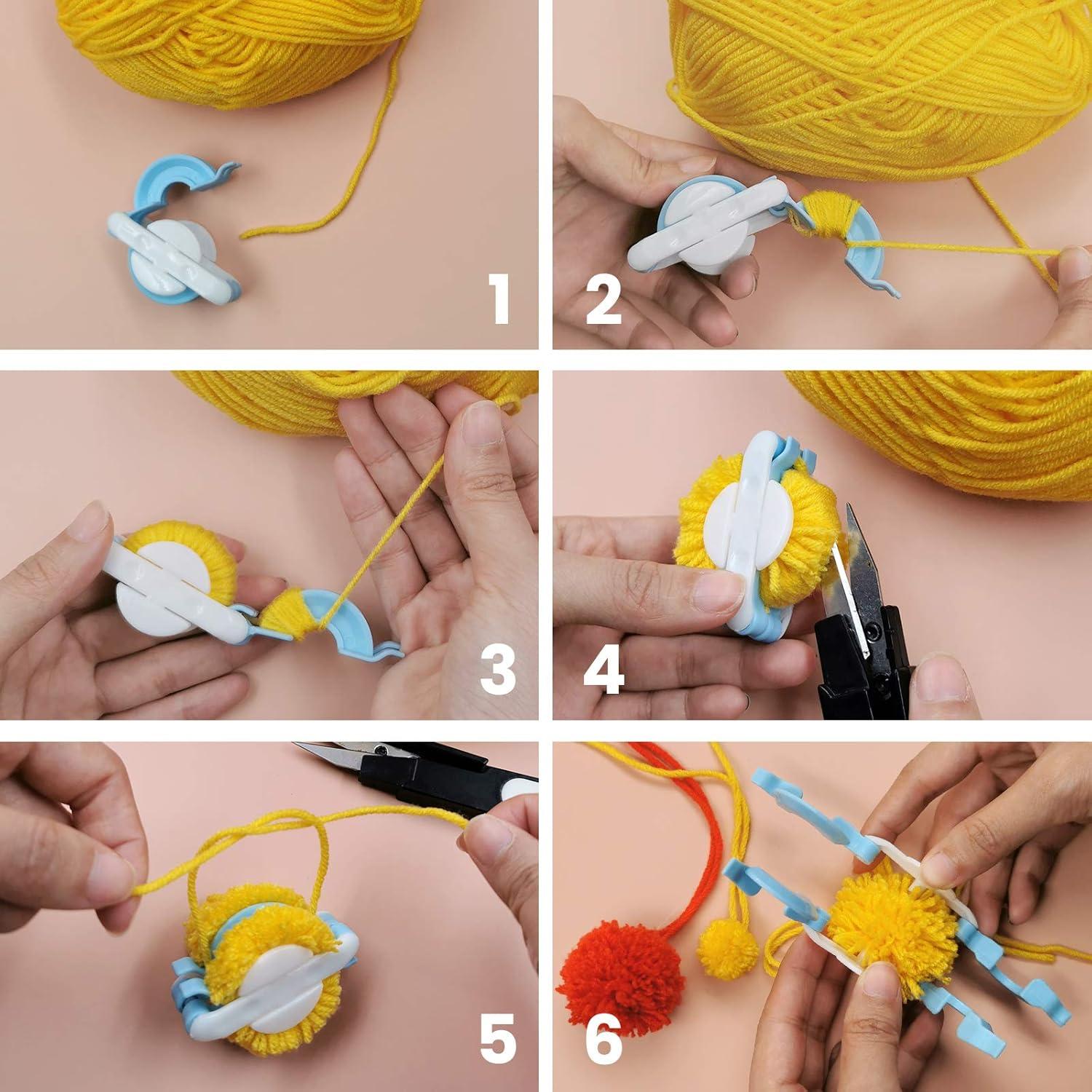 1
2
3
4
5
6