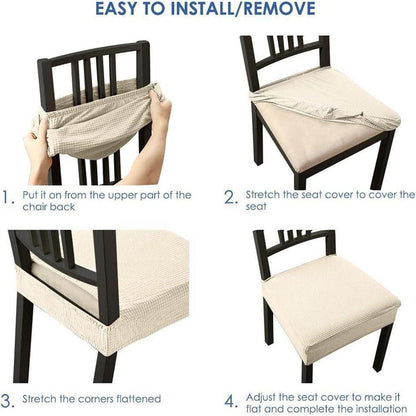 EASY TO INSTALL/REMOVE

1. Put it on from the upper part of the chair back

2. Stretch the seat cover to cover the seat

3. Stretch the corners flattened

4. Adjust the seat cover to make it flat and complete the installation