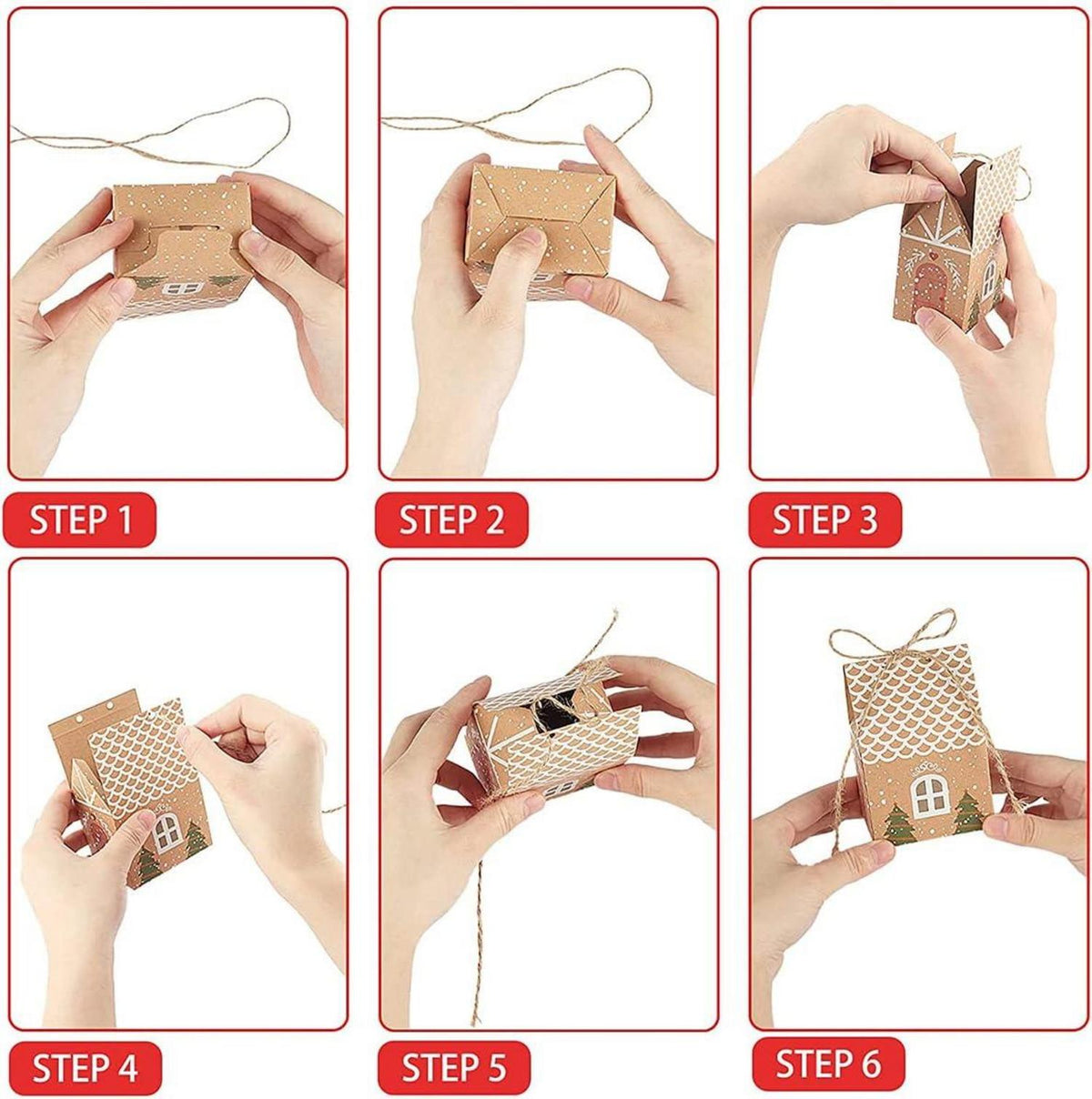 STEP 1

STEP 2

STEP 3

STEP 4

STEP 5

STEP 6