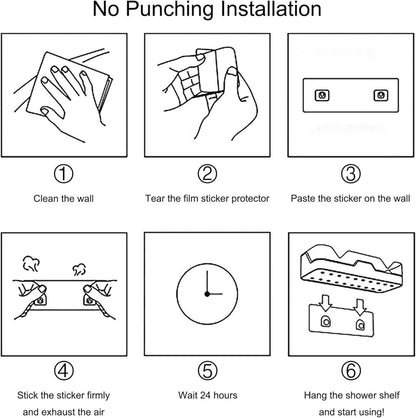 No Punching Installation

①
Clean the wall

②
Tear the film sticker protector

③
Paste the sticker on the wall

④
Stick the sticker firmly and exhaust the air

⑤
Wait 24 hours

⑥
Hang the shower shelf and start using!