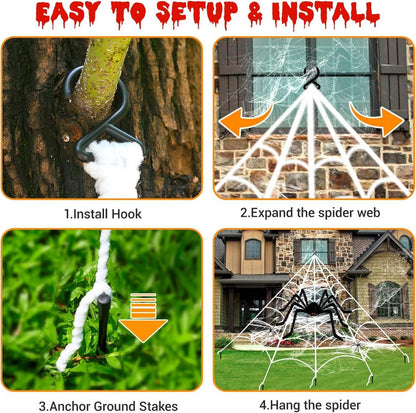 EASY TO SETUP & INSTALL

1.Install Hook

2.Expand the spider web

3.Anchor Ground Stakes

4.Hang the spider