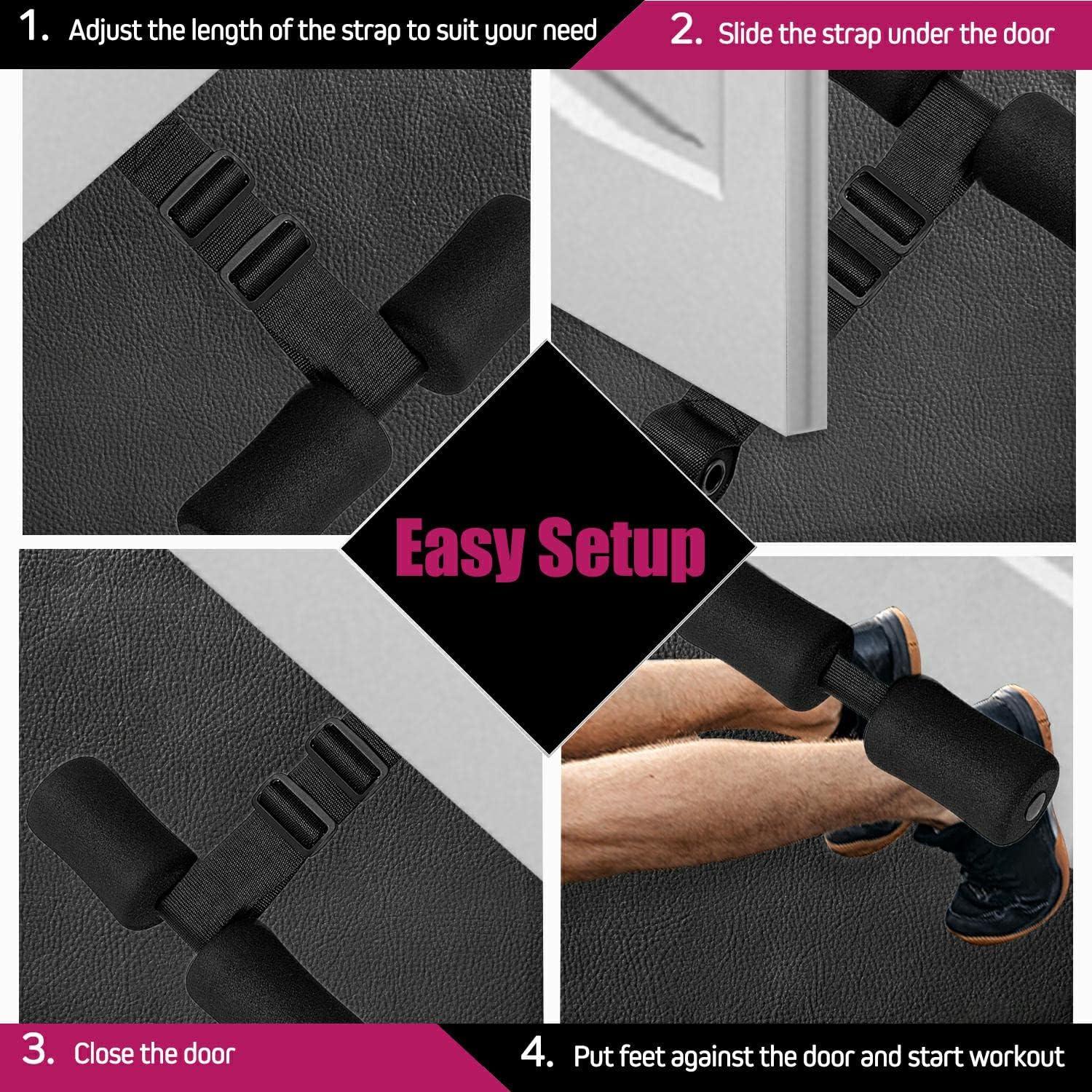 1. Adjust the length of the strap to suit your need

2. Slide the strap under the door

Easy Setup

3. Close the door

4. Put feet against the door and start workout