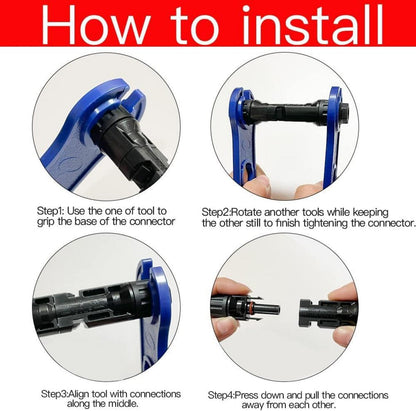 How to install

Step1: Use the one of tool to grip the base of the connector

Step2:Rotate another tools while keeping the other still to finish tightening the connector.

Step3:Align tool with connections along the middle.

Step4:Press down and pull the connections away from each other.