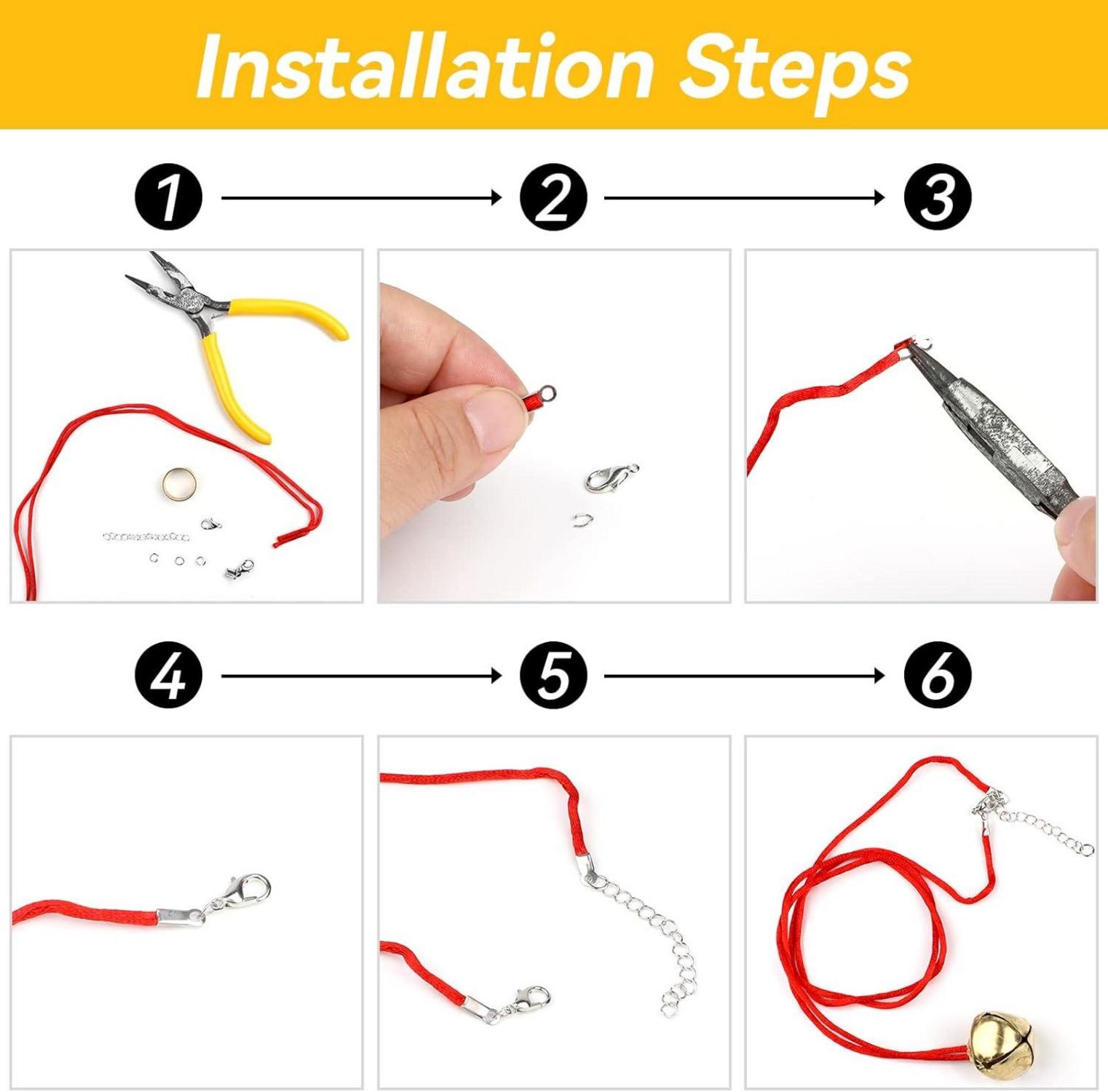 Installation Steps

1

2

3

4

5

6