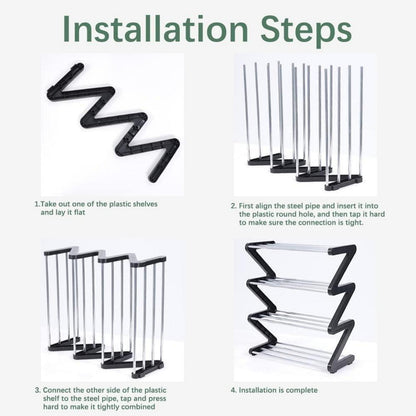 Installation Steps

1.Take out one of the plastic shelves and lay it flat

2. First align the steel pipe and insert it into the plastic round hole, and then tap it hard to make sure the connection is tight.

3. Connect the other side of the plastic shelf to the steel pipe, tap and press hard to make it tightly combined

4. Installation is complete