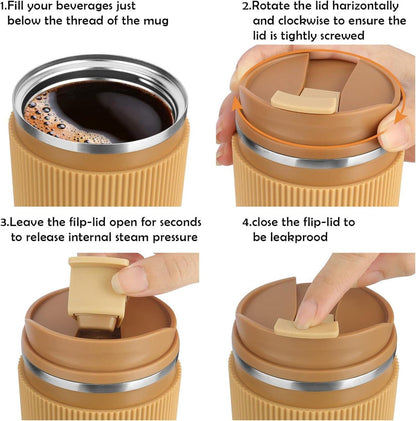 1.Fill your beverages just below the thread of the mug

2.Rotate the lid harizontally and clockwise to ensure the lid is tightly screwed

3.Leave the filp-lid open for seconds to release internal steam pressure

4.close the flip-lid to be leakprood