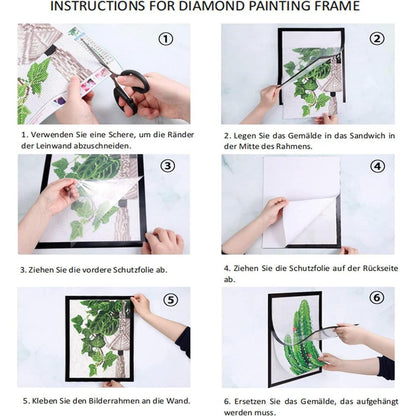 INSTRUCTIONS FOR DIAMOND PAINTING FRAME

①

1. Verwenden Sie eine Schere, um die Ränder der Leinwand abzuschneiden.

②

2. Legen Sie das Gemälde in das Sandwich in der Mitte des Rahmens.

③

3. Ziehen Sie die vordere Schutzfolie ab.

④

4. Ziehen Sie die Schutzfolie auf der Rückseite ab.

⑤

5. Kleben Sie den Bilderrahmen an die Wand.

⑥

6. Ersetzen Sie das Gemälde, das aufgehängt werden muss.