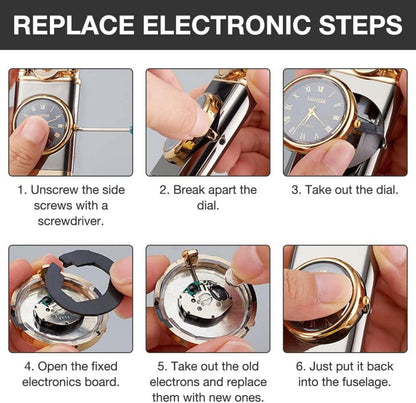 REPLACE ELECTRONIC STEPS

1. Unscrew the side screws with a screwdriver.

2. Break apart the dial.

3. Take out the dial.

4. Open the fixed electronics board.

5. Take out the old electrons and replace them with new ones.

6. Just put it back into the fuselage.