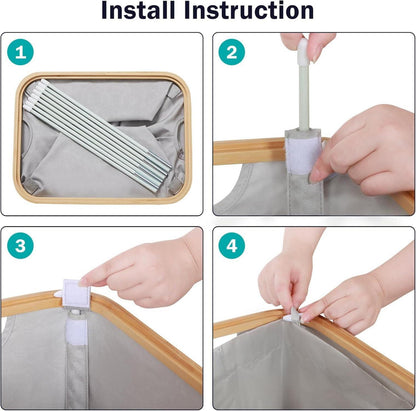 Install Instruction

1

2

3

4