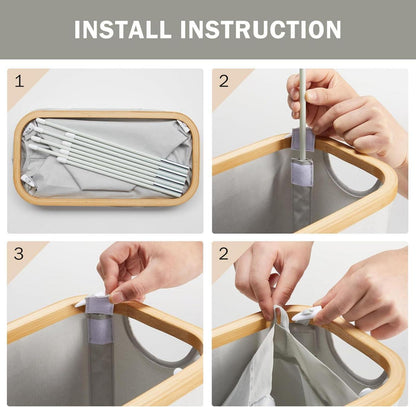 INSTALL INSTRUCTION

1

2

3

2