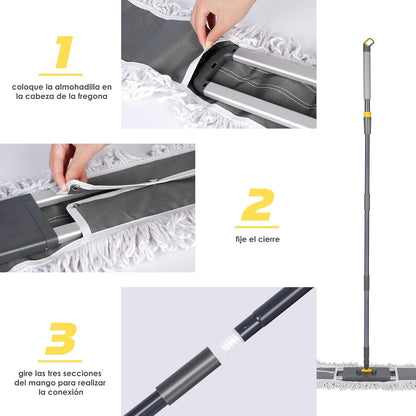 1

coloque la almohadilla en la cabeza de la fregona

2

fije el cierre

3

gire las tres secciones del mango para realizar la conexión