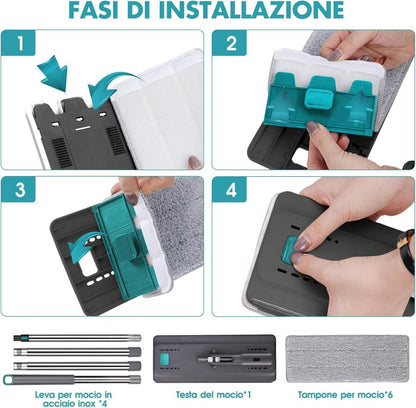 FASI DI INSTALLAZIONE

1

2

3

4

Leva per mocio in acciaio inox *4

Testa del mocio*1

Tampone per mocio*6