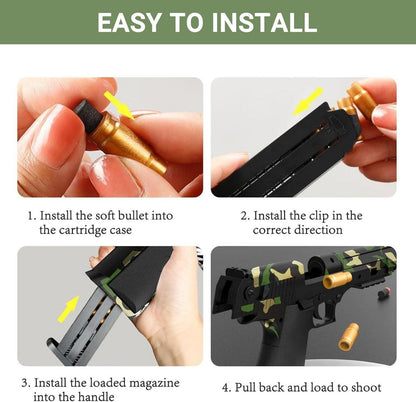 EASY TO INSTALL

1. Install the soft bullet into the cartridge case

2. Install the clip in the correct direction

3. Install the loaded magazine into the handle

4. Pull back and load to shoot