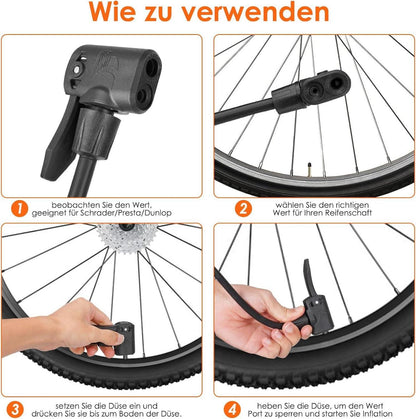 Wie zu verwenden

1 beobachten Sie den Wert, geeignet für Schrader/Presta/Dunlop

2 wählen Sie den richtigen Wert für Ihren Reifenschaft

3 setzen Sie die Düse ein und drücken Sie sie bis zum Boden der Düse.

4 heben Sie die Düse, um den Wert Port zu sperren und starten Sie Inflation