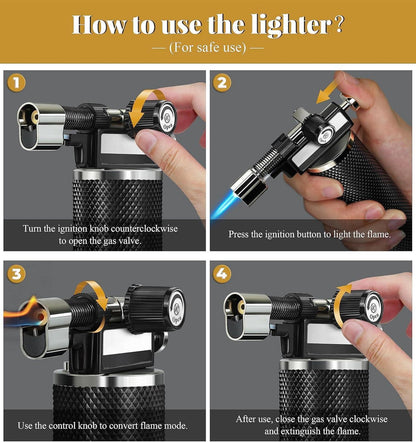 How to use the lighter?
— (For safe use) —

1
Turn the ignition knob counterclockwise to open the gas valve.

2
Press the ignition button to light the flame.

3
Use the control knob to convert flame mode.

4
After use, close the gas valve clockwise and extinguish the flame.