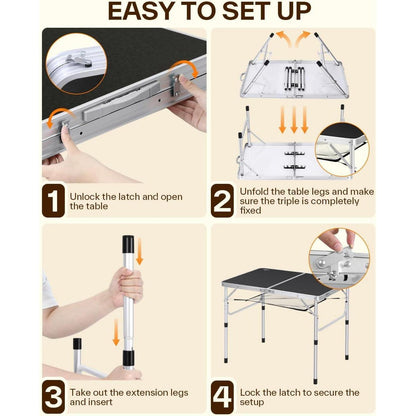 EASY TO SET UP

1

Unlock the latch and open the table

2

Unfold the table legs and make sure the triple is completely fixed

3

Take out the extension legs and insert

4

Lock the latch to secure the setup