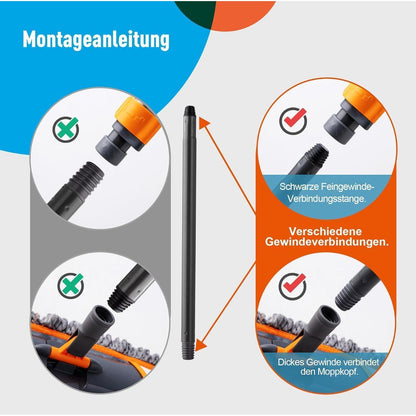 Montageanleitung

Schwarze Feingewinde-Verbindungsstange.

Verschiedene Gewindeverbindungen.

Dickes Gewinde verbindet den Moppkopf.