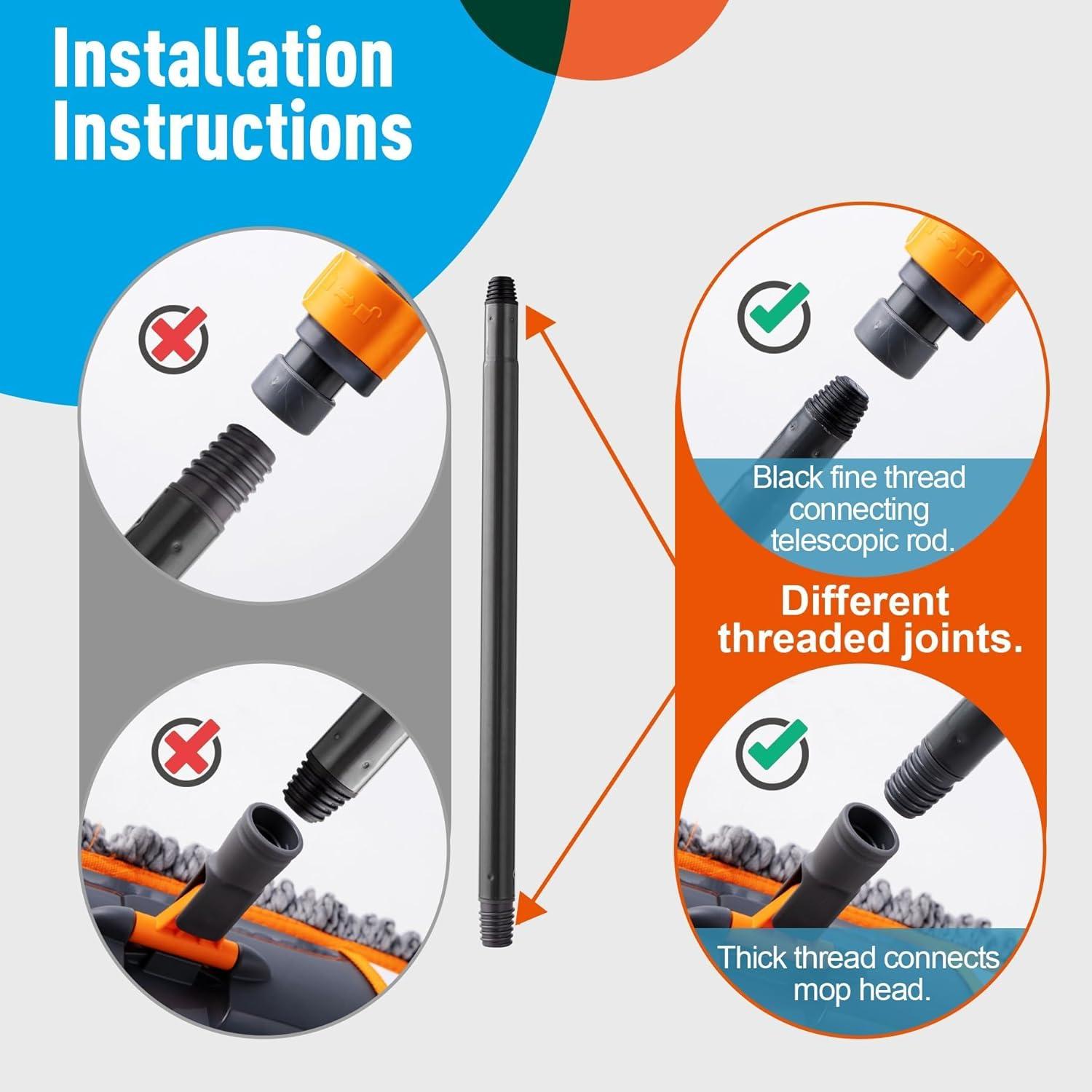 Installation Instructions

Black fine thread connecting telescopic rod.

Different threaded joints.

Thick thread connects mop head.