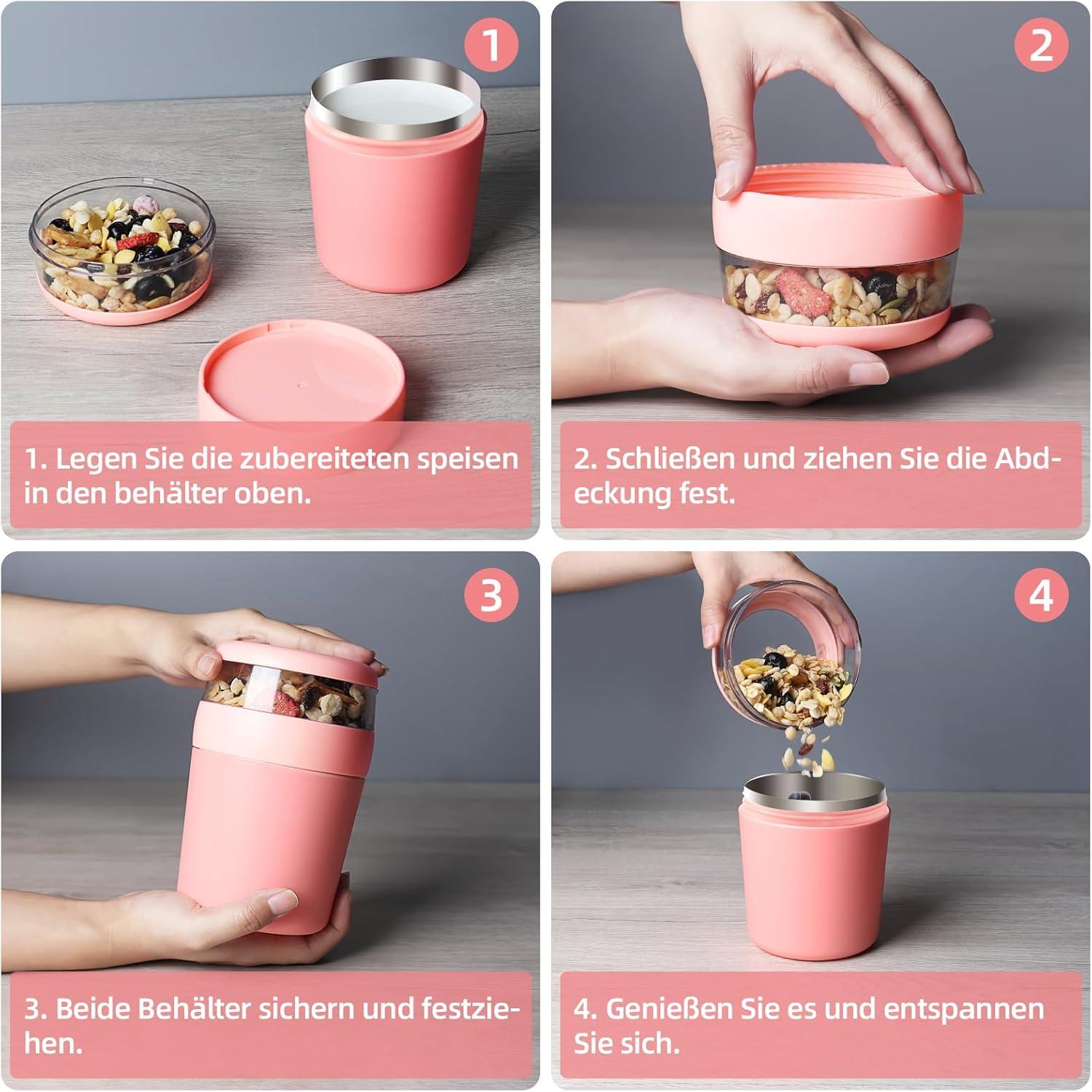 1

1. Legen Sie die zubereiteten speisen in den behälter oben.

2

2. Schließen und ziehen Sie die Abdeckung fest.

3

3. Beide Behälter sichern und festziehen.

4

4. Genießen Sie es und entspannen Sie sich.