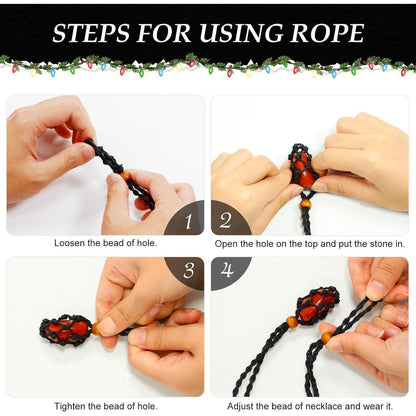 STEPS FOR USING ROPE

1

Loosen the bead of hole.

2

Open the hole on the top and put the stone in.

3

Tighten the bead of hole.

4

Adjust the bead of necklace and wear it.