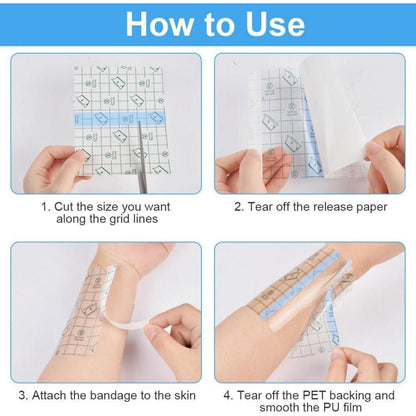 How to Use

1. Cut the size you want along the grid lines

2. Tear off the release paper

3. Attach the bandage to the skin

4. Tear off the PET backing and smooth the PU film