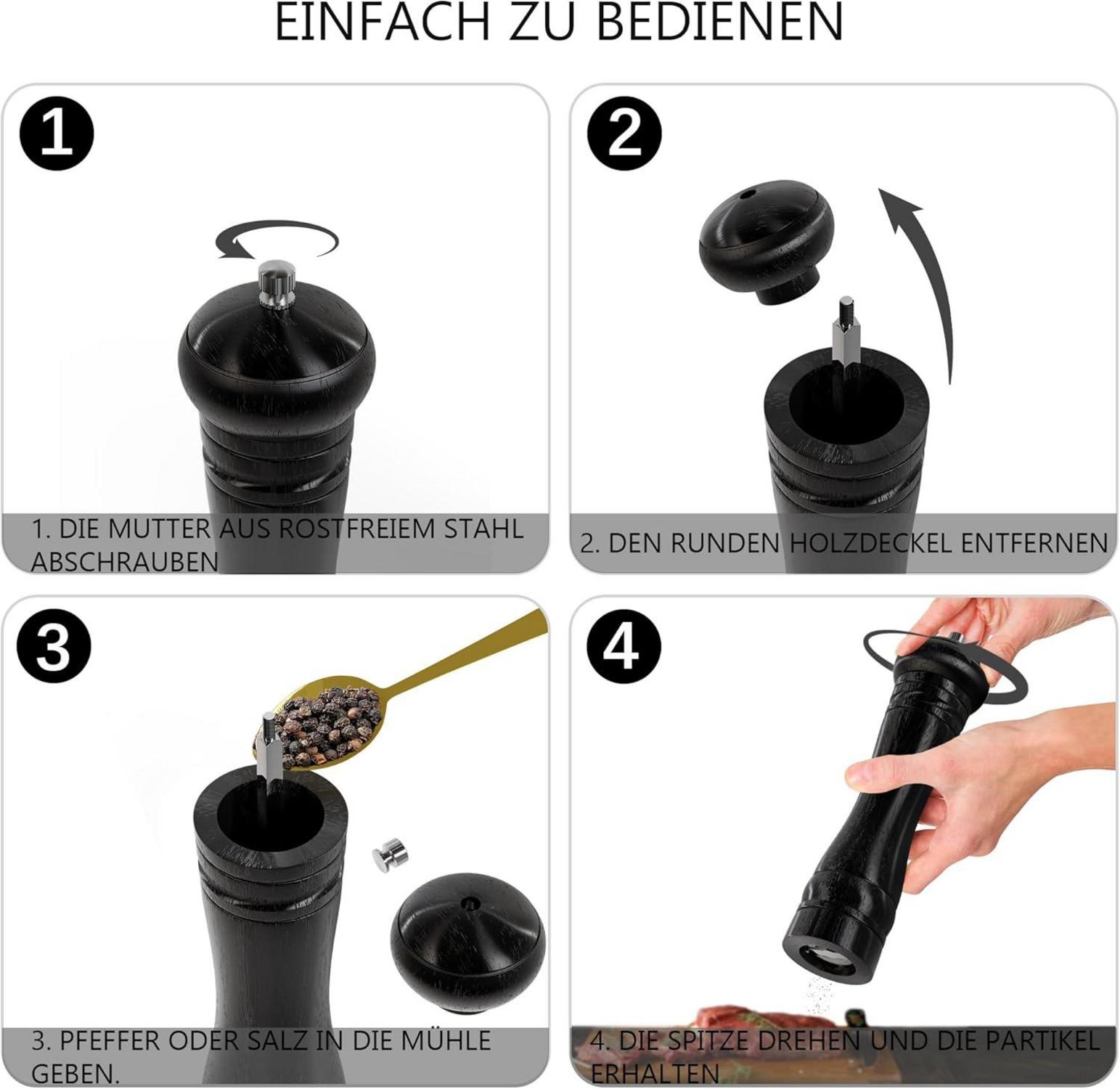 EINFACH ZU BEDIENEN

1

1. DIE MUTTER AUS ROSTFREIEM STAHL ABSCHRAUBEN

2

2. DEN RUNDEN HOLZDECKEL ENTFERNEN

3

3. PFEFFER ODER SALZ IN DIE MÜHLE GEBEN.

4

4. DIE SPITZE DREHEN UND DIE PARTIKEL ERHALTEN