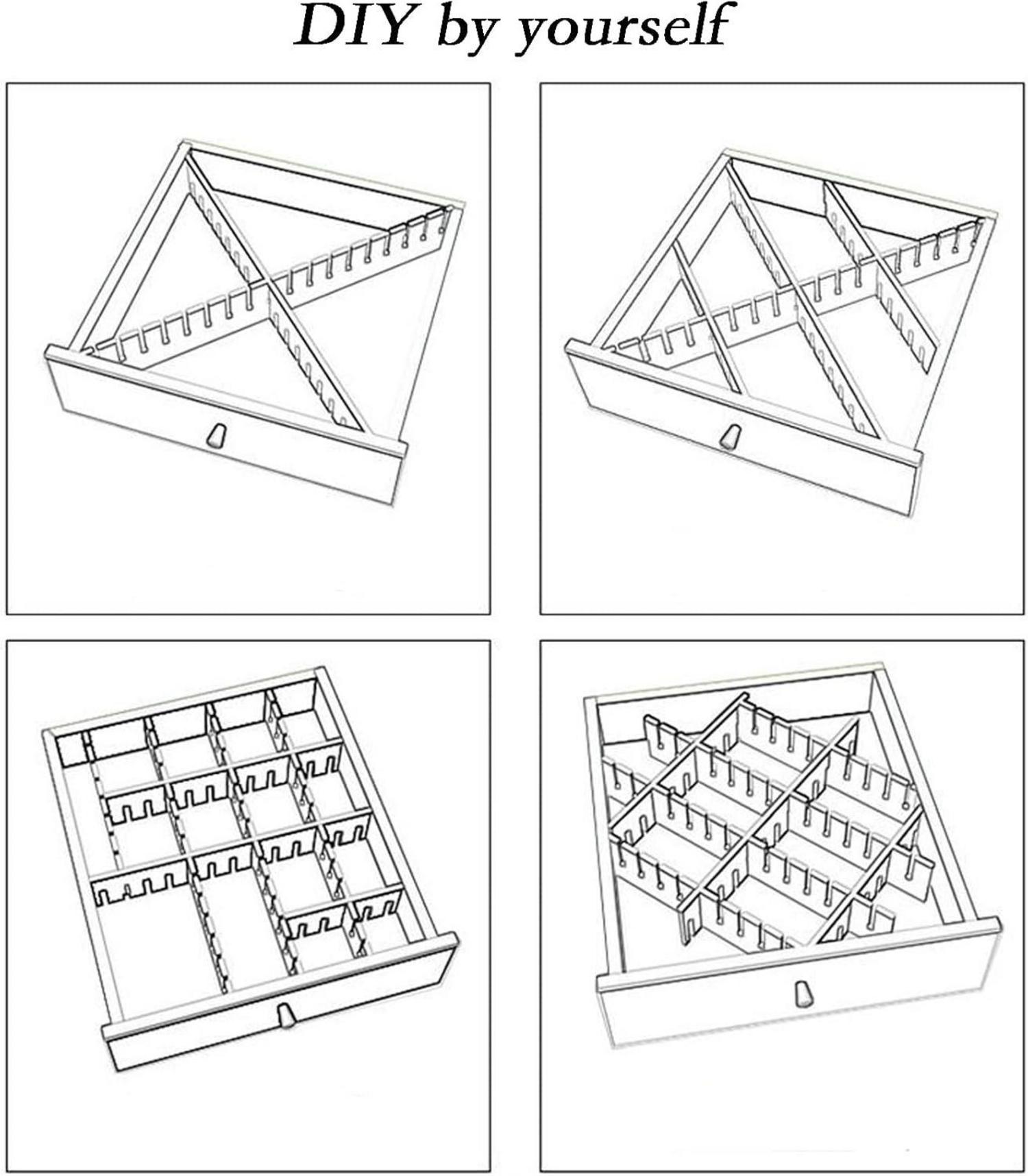 DIY by yourself