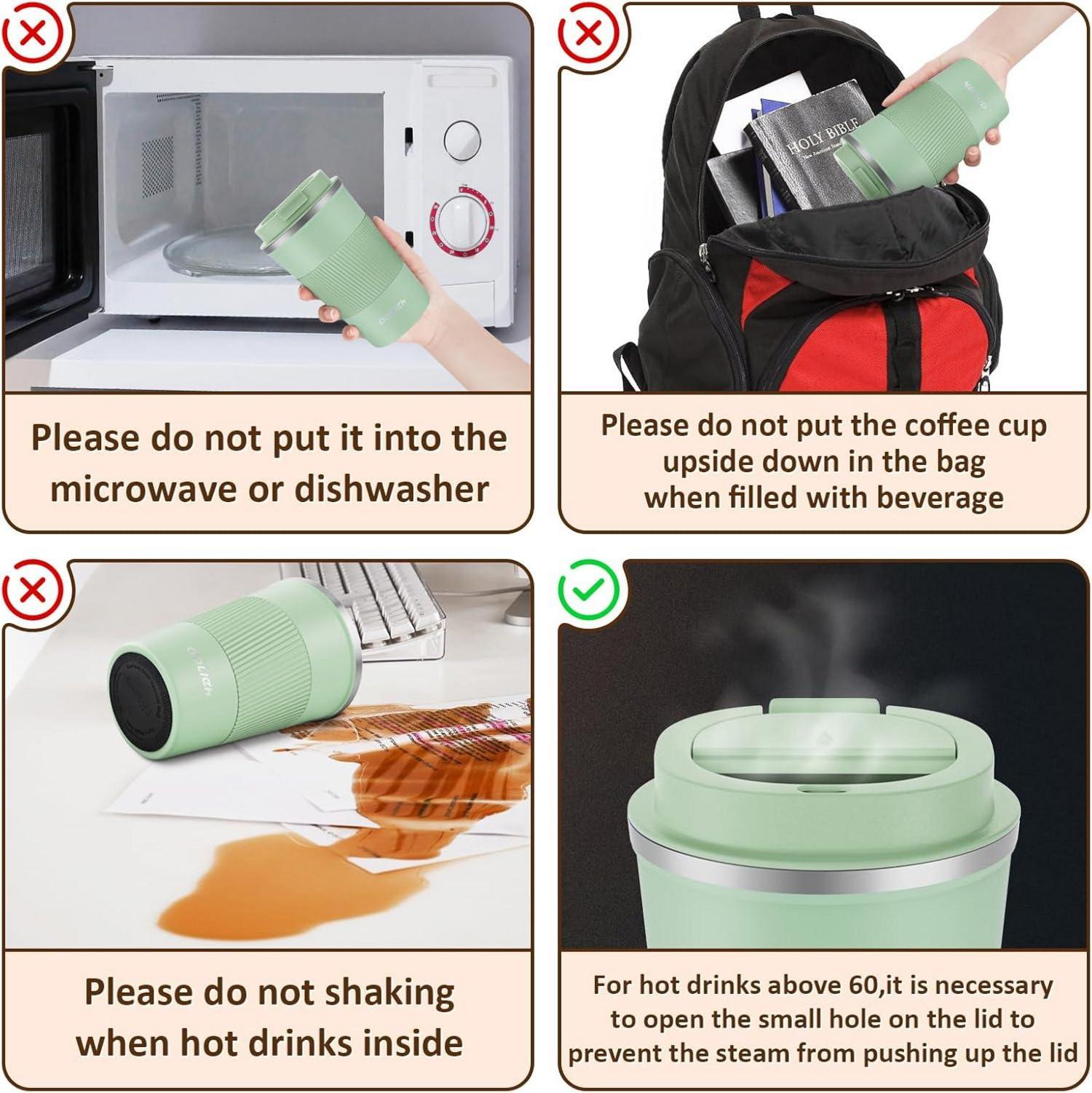 Please do not put it into the microwave or dishwasher

HOLY BIBLE

Please do not put the coffee cup upside down in the bag when filled with beverage

Please do not shaking when hot drinks inside

For hot drinks above 60,it is necessary to open the small hole on the lid to prevent the steam from pushing up the lid