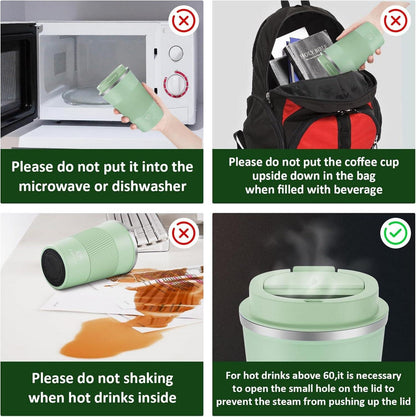 Please do not put it into the microwave or dishwasher

HOLY BIBLE

Please do not put the coffee cup upside down in the bag when filled with beverage

Please do not shaking when hot drinks inside

For hot drinks above 60,it is necessary to open the small hole on the lid to prevent the steam from pushing up the lid