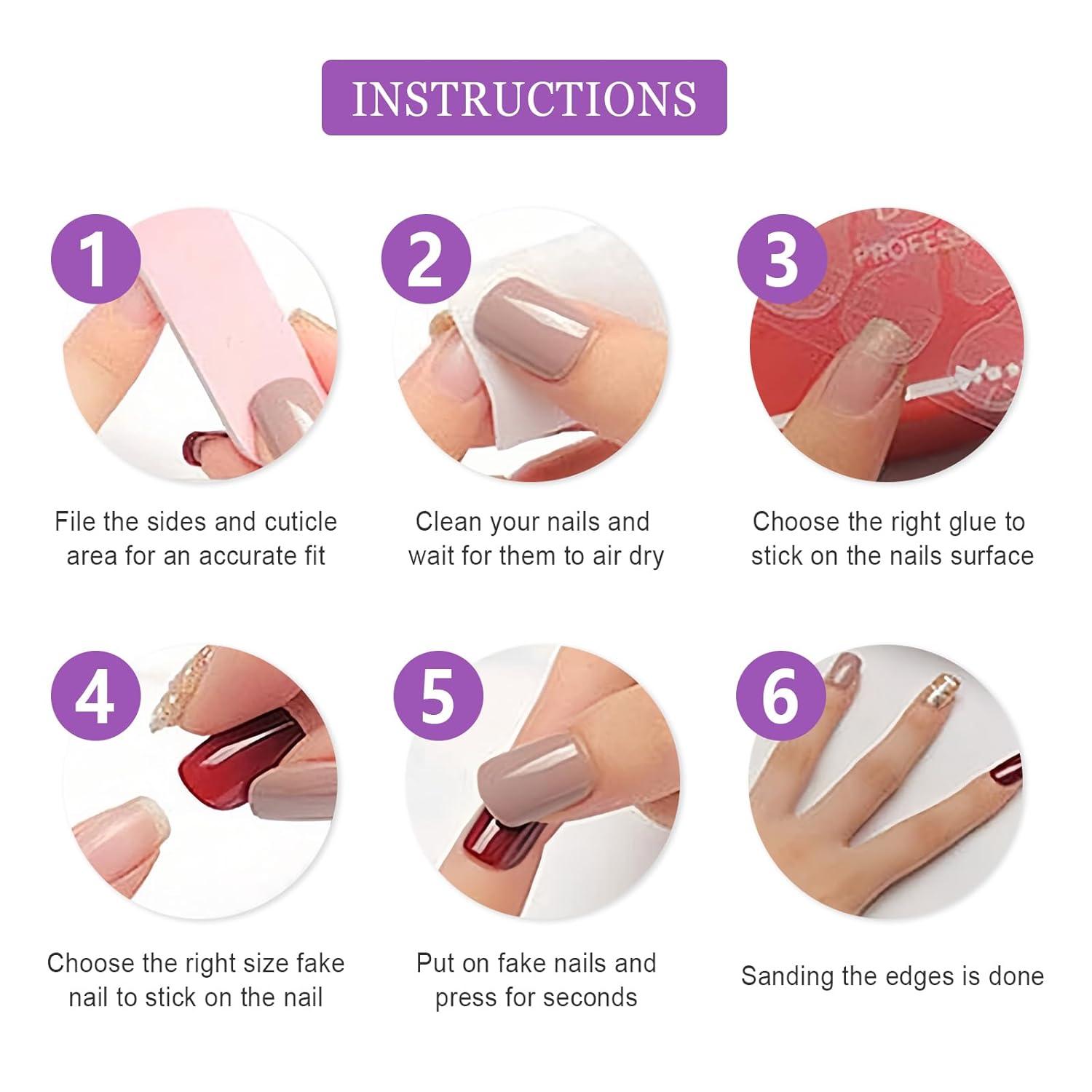 INSTRUCTIONS

1

File the sides and cuticle area for an accurate fit

2

Clean your nails and wait for them to air dry

3

PROFESS

Choose the right glue to stick on the nails surface

4

Choose the right size fake nail to stick on the nail

5

Put on fake nails and press for seconds

6

Sanding the edges is done