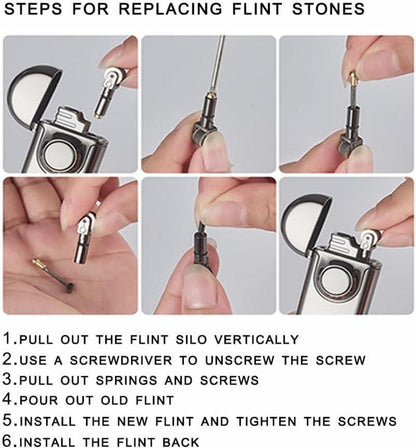 STEPS FOR REPLACING FLINT STONES

1.PULL OUT THE FLINT SILO VERTICALLY
2.USE A SCREWDRIVER TO UNSCREW THE SCREW
3.PULL OUT SPRINGS AND SCREWS
4.POUR OUT OLD FLINT
5.INSTALL THE NEW FLINT AND TIGHTEN THE SCREWS
6.INSTALL THE FLINT BACK