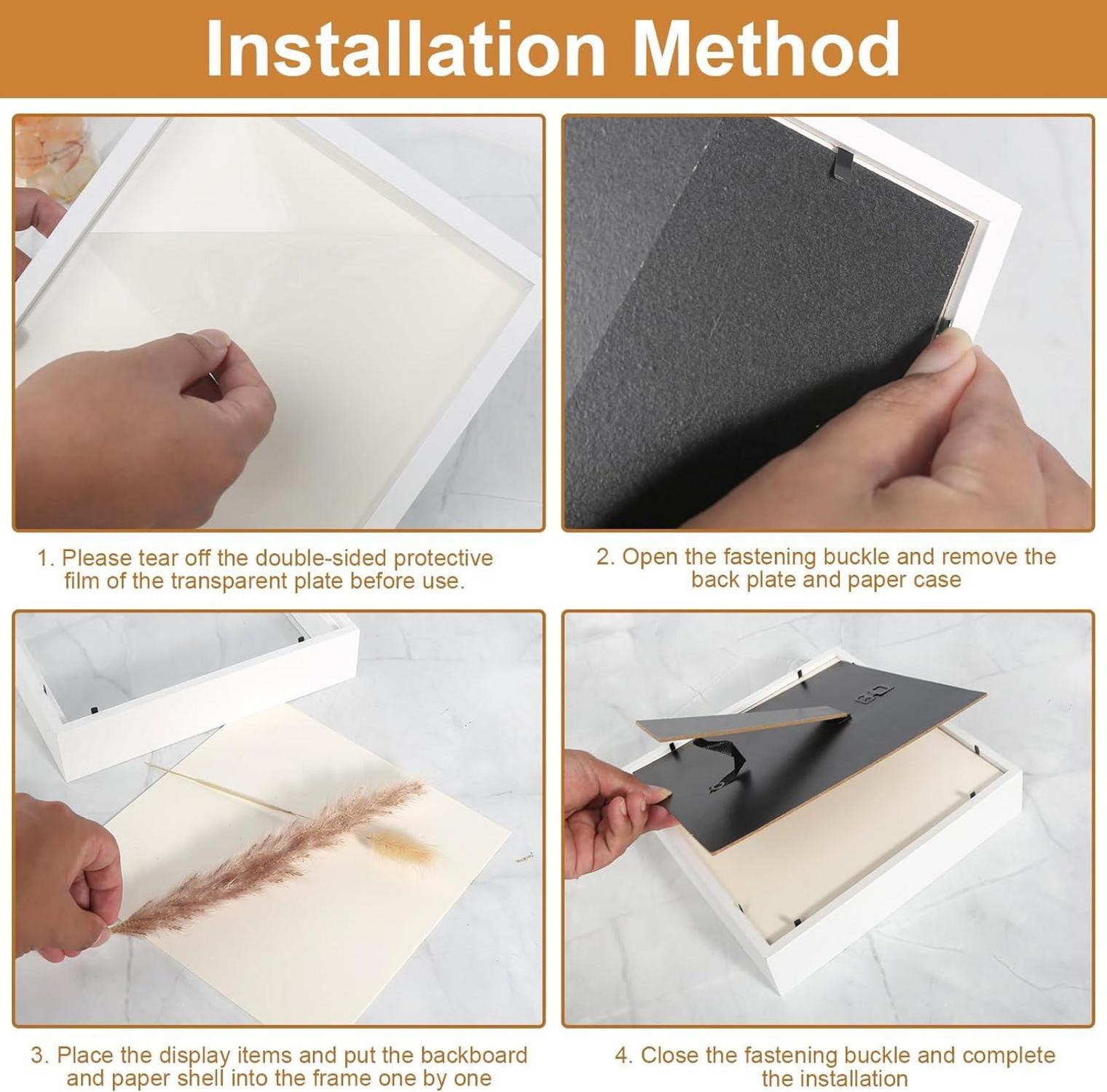 Installation Method

1. Please tear off the double-sided protective film of the transparent plate before use.

2. Open the fastening buckle and remove the back plate and paper case

3. Place the display items and put the backboard and paper shell into the frame one by one

4. Close the fastening buckle and complete the installation