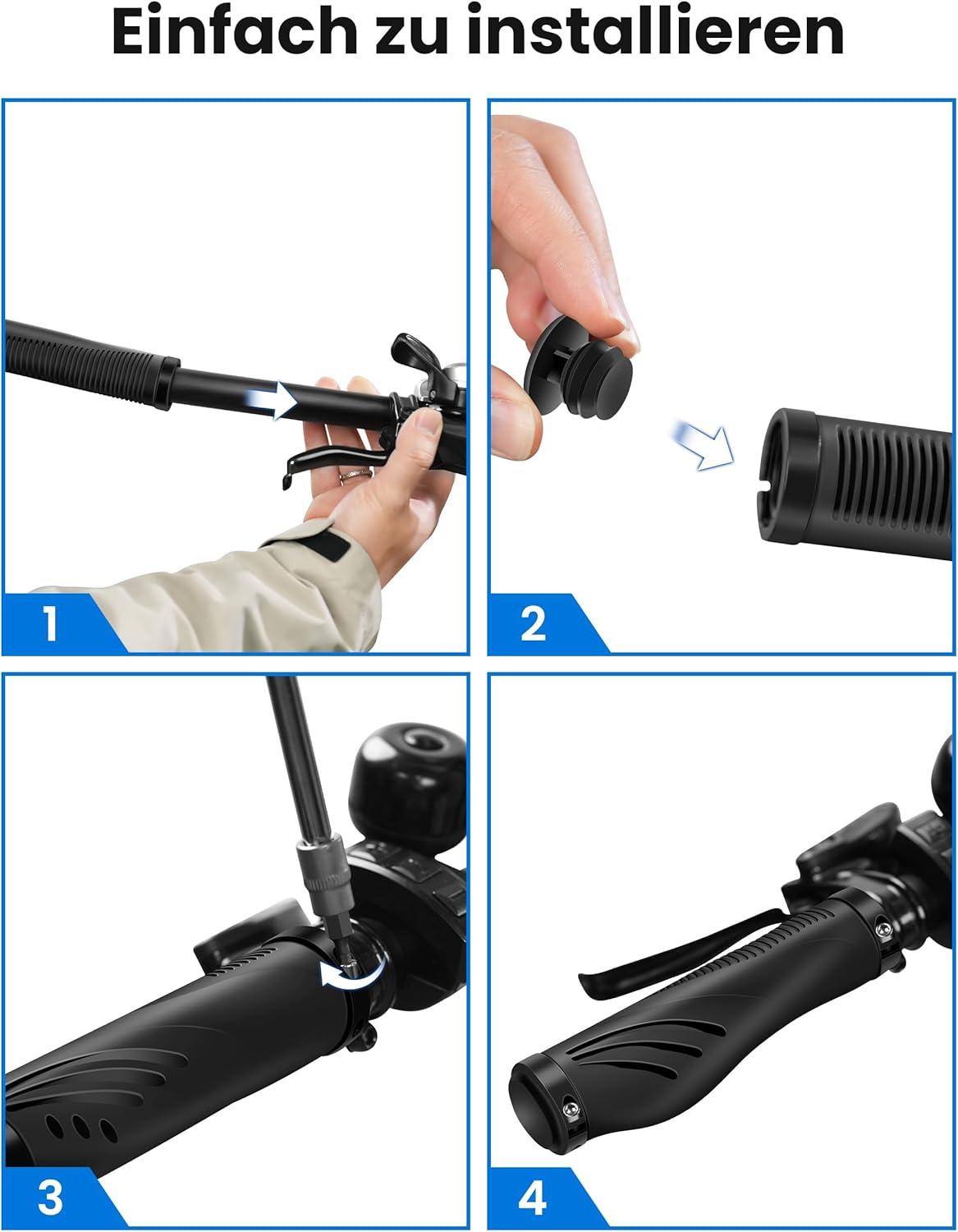 Einfach zu installieren

1

2

3

4