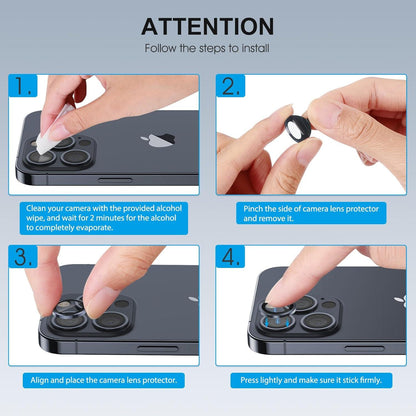 ATTENTION
Follow the steps to install

1.

Clean your camera with the provided alcohol wipe, and wait for 2 minutes for the alcohol to completely evaporate.

2.

Pinch the side of camera lens protector and remove it.

3.

Align and place the camera lens protector.

4.

Press lightly and make sure it stick firmly.