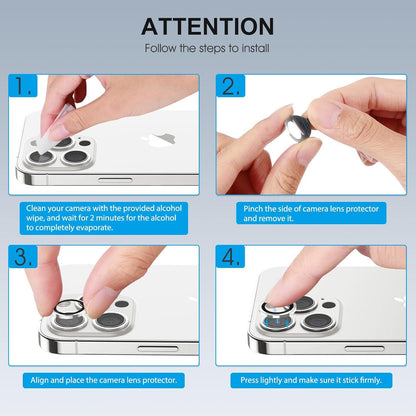 ATTENTION

Follow the steps to install

1.

Clean your camera with the provided alcohol wipe, and wait for 2 minutes for the alcohol to completely evaporate.

2.

Pinch the side of camera lens protector and remove it.

3.

Align and place the camera lens protector.

4.

Press lightly and make sure it stick firmly.