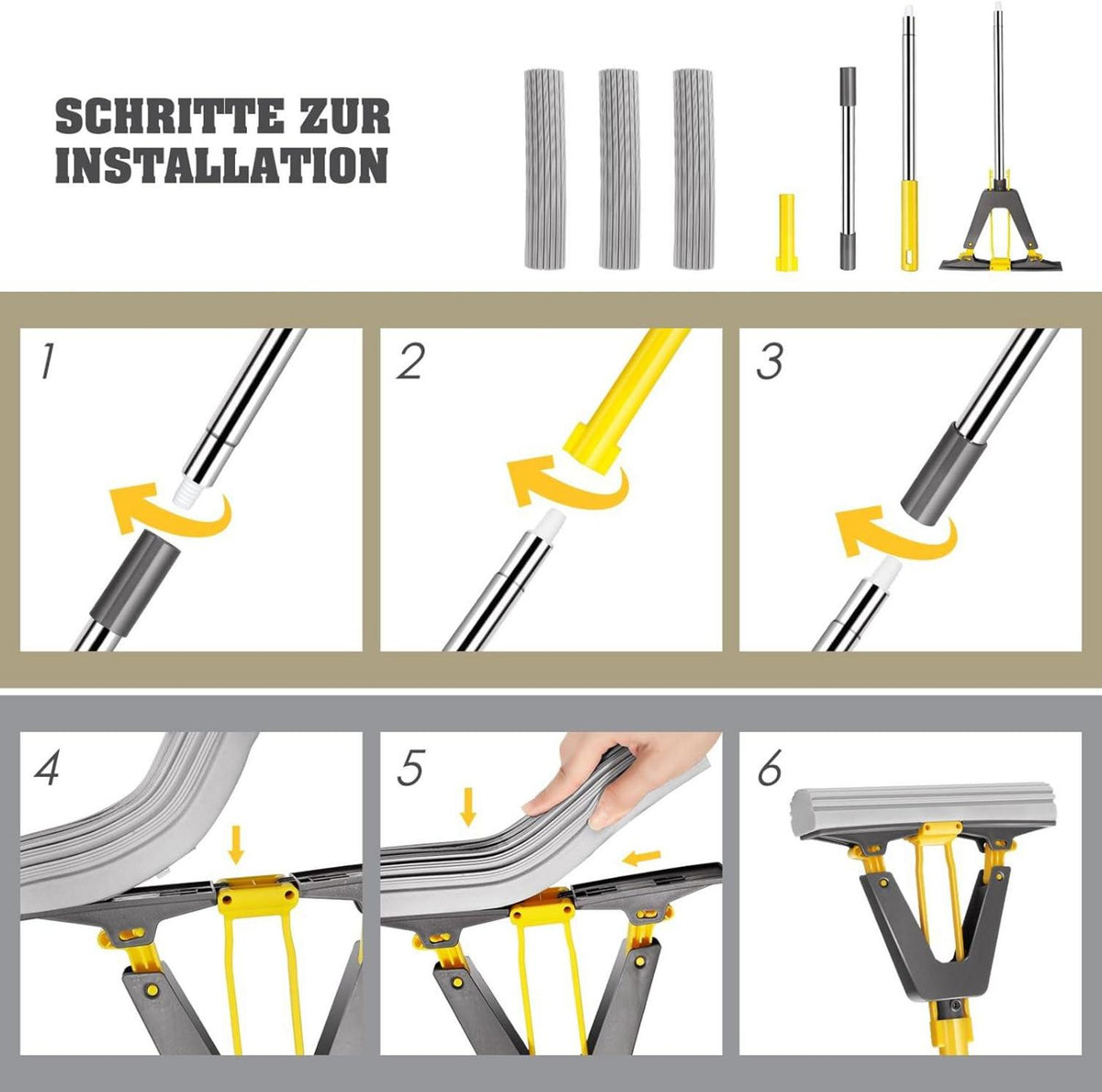 SCHRITTE ZUR INSTALLATION

1

2

3

4

5

6