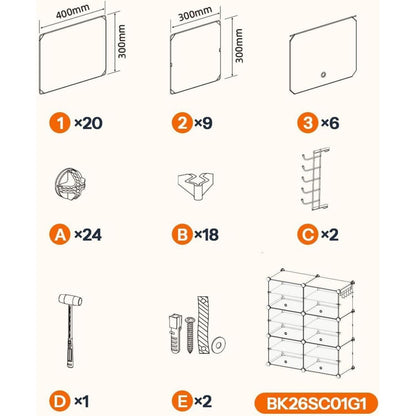 400mm
300mm

300mm
300mm

1 ×20

2 ×9

3 ×6

A ×24

B ×18

C ×2

D ×1

E ×2

BK26SC01G1