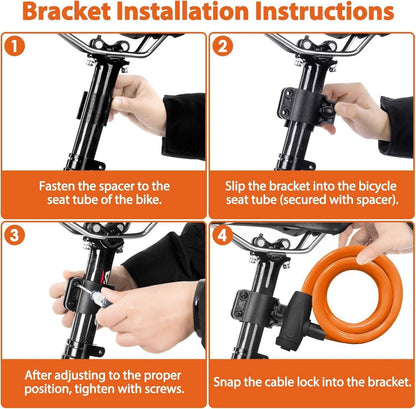 Bracket Installation Instructions

1

Fasten the spacer to the seat tube of the bike.

2

Slip the bracket into the bicycle seat tube (secured with spacer).

3

After adjusting to the proper position, tighten with screws.

4

Snap the cable lock into the bracket.