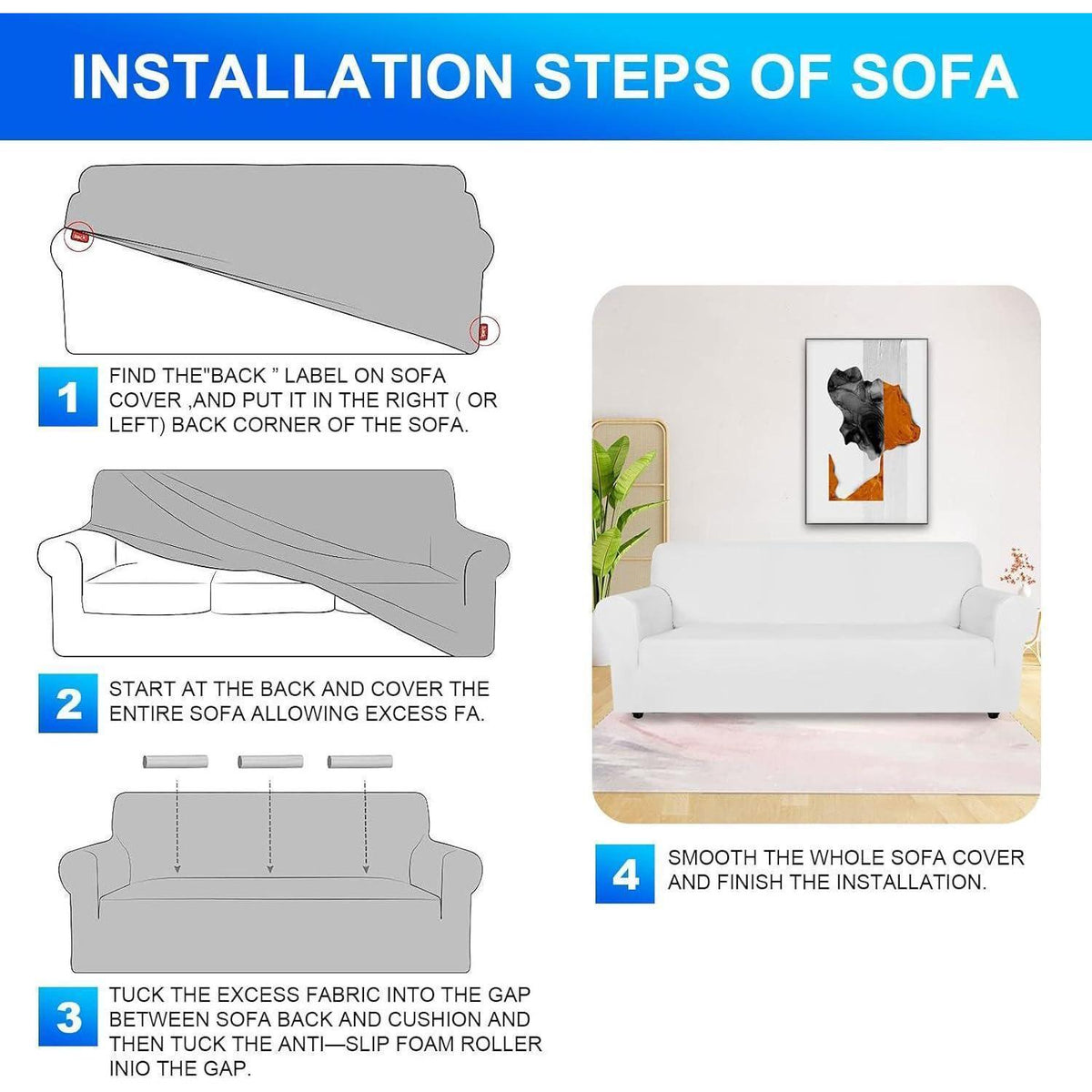 INSTALLATION STEPS OF SOFA

back

back

1 FIND THE"BACK " LABEL ON SOFA COVER ,AND PUT IT IN THE RIGHT ( OR LEFT) BACK CORNER OF THE SOFA.

2 START AT THE BACK AND COVER THE ENTIRE SOFA ALLOWING EXCESS FA.

3 TUCK THE EXCESS FABRIC INTO THE GAP BETWEEN SOFA BACK AND CUSHION AND THEN TUCK THE ANTI—SLIP FOAM ROLLER INIO THE GAP.

4 SMOOTH THE WHOLE SOFA COVER AND FINISH THE INSTALLATION.