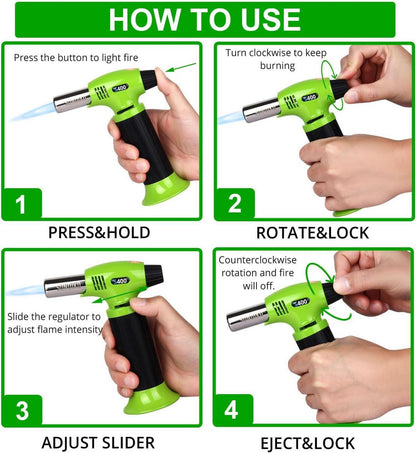 HOW TO USE

Press the button to light fire

400

1

PRESS&HOLD

Turn clockwise to keep burning

400

2

ROTATE&LOCK

400

Slide the regulator to adjust flame intensity

3

ADJUST SLIDER

Counterclockwise rotation and fire will off.

400

4

EJECT&LOCK