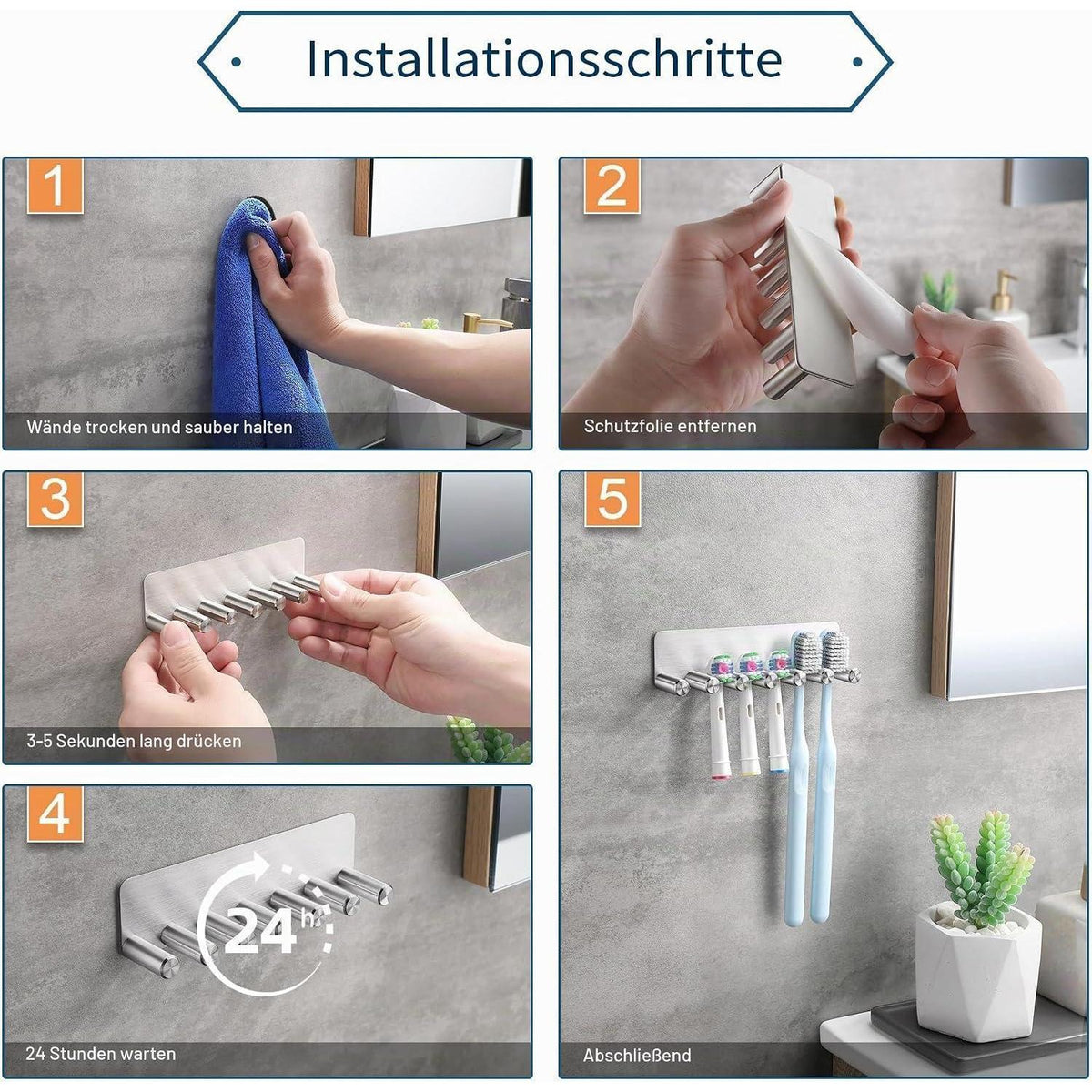 Installationsschritte

1
Wände trocken und sauber halten

2
Schutzfolie entfernen

3
3-5 Sekunden lang drücken

4
24 hr
24 Stunden warten

5
Abschließend