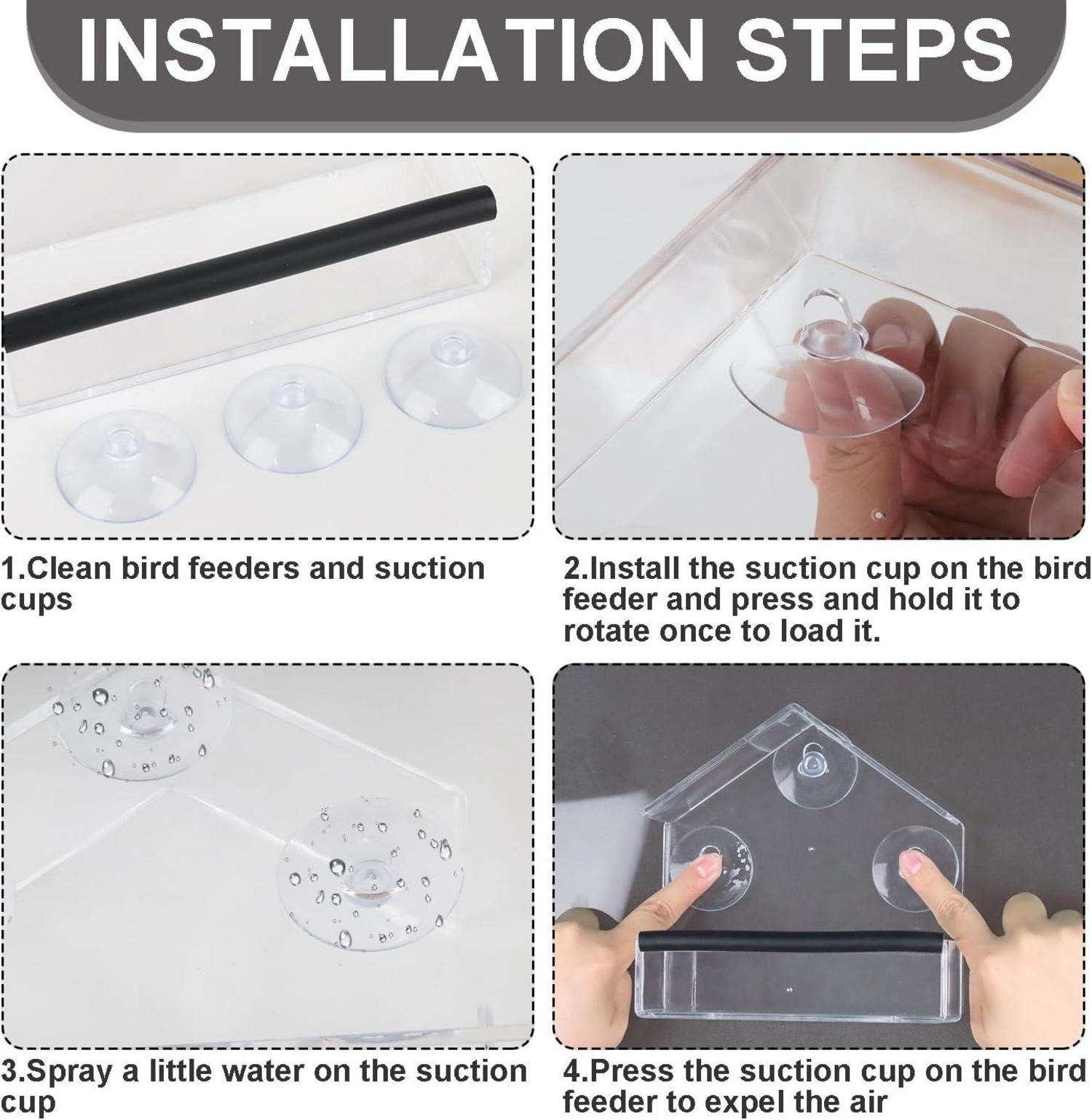 INSTALLATION STEPS

1.Clean bird feeders and suction cups

2.Install the suction cup on the bird feeder and press and hold it to rotate once to load it.

3.Spray a little water on the suction cup

4.Press the suction cup on the bird feeder to expel the air