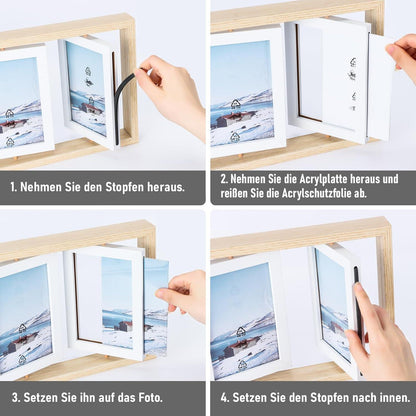 1. Nehmen Sie den Stopfen heraus.

2. Nehmen Sie die Acrylplatte heraus und reißen Sie die Acrylschutzfolie ab.

3. Setzen Sie ihn auf das Foto.

4. Setzen Sie den Stopfen nach innen.